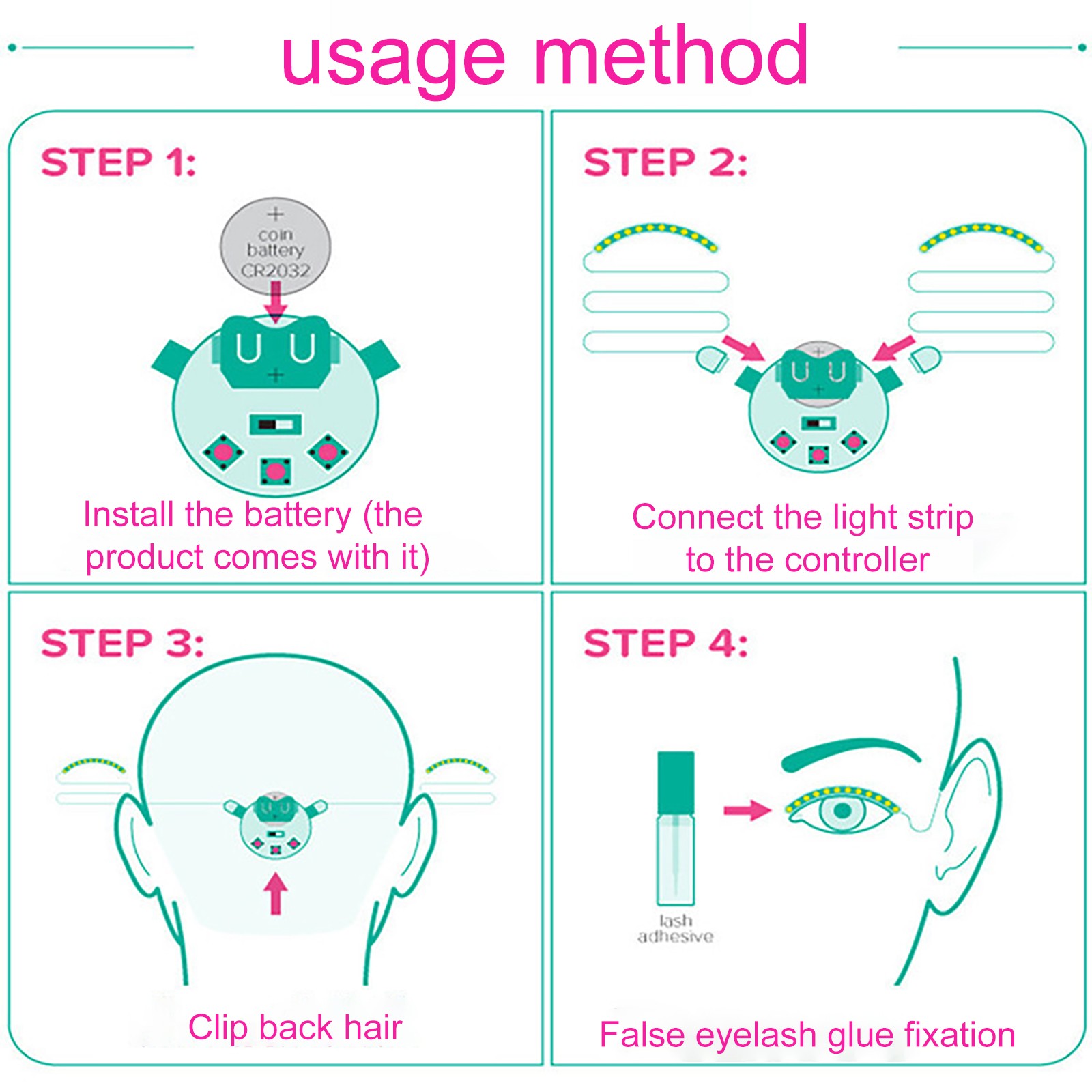 usage method

STEP 1:

+
coin
battery
CR2032

+

Install the battery (the product comes with it)

STEP 2:

Connect the light strip to the controller

STEP 3:

Clip back hair

STEP 4:

lash
adhesive

False eyelash glue fixation